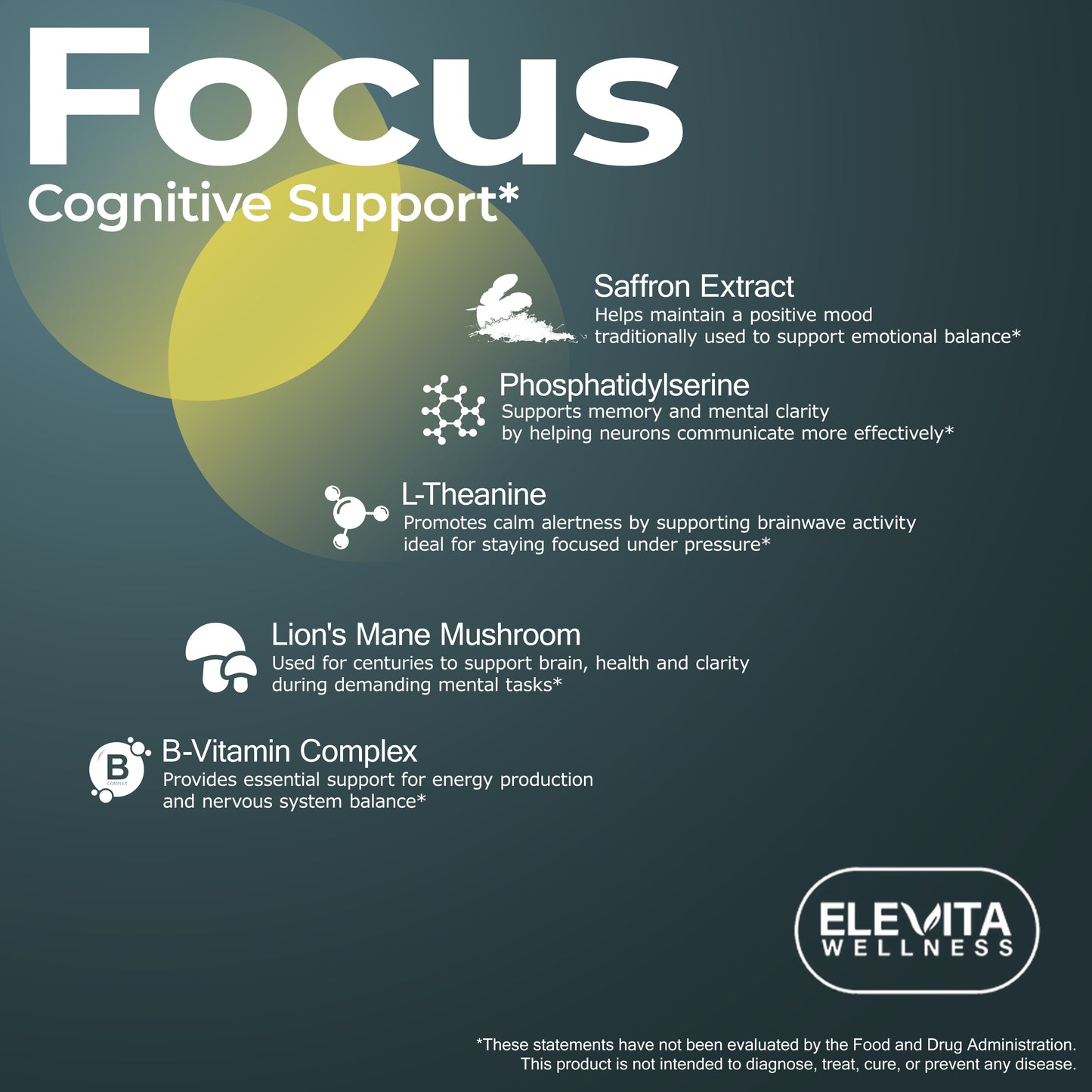 Focus
Cognitive Support*

Saffron Extract
Helps maintain a positive mood traditionally used to support emotional balance*

Phosphatidylserine
Supports memory and mental clarity by helping neurons communicate more effectively*

L-Theanine
Promotes calm alertness by supporting brainwave activity ideal for staying focused under pressure*

Lion's Mane Mushroom
Used for centuries to support brain, health and clarity during demanding mental tasks*

B
COMPLEX
B-Vitamin Complex
Provides essential support for energy production and nervous system balance*

ELEVITA
WELLNESS

*These statements have not been evaluated by the Food and Drug Administration. This product is not intended to diagnose, treat, cure, or prevent any disease.